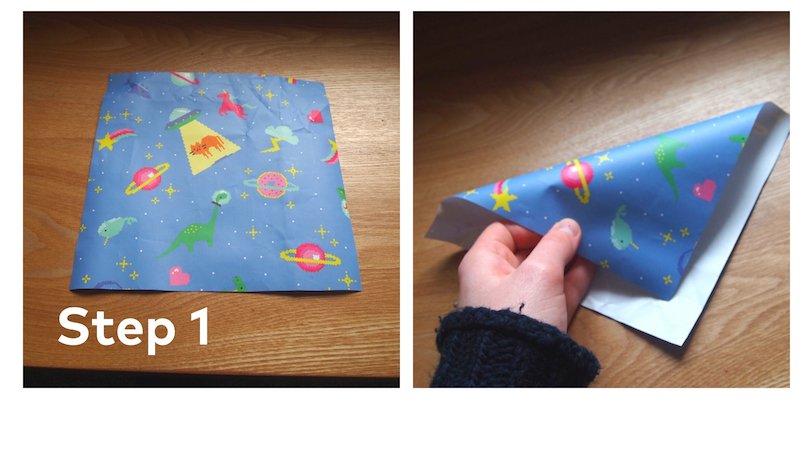 Step 1